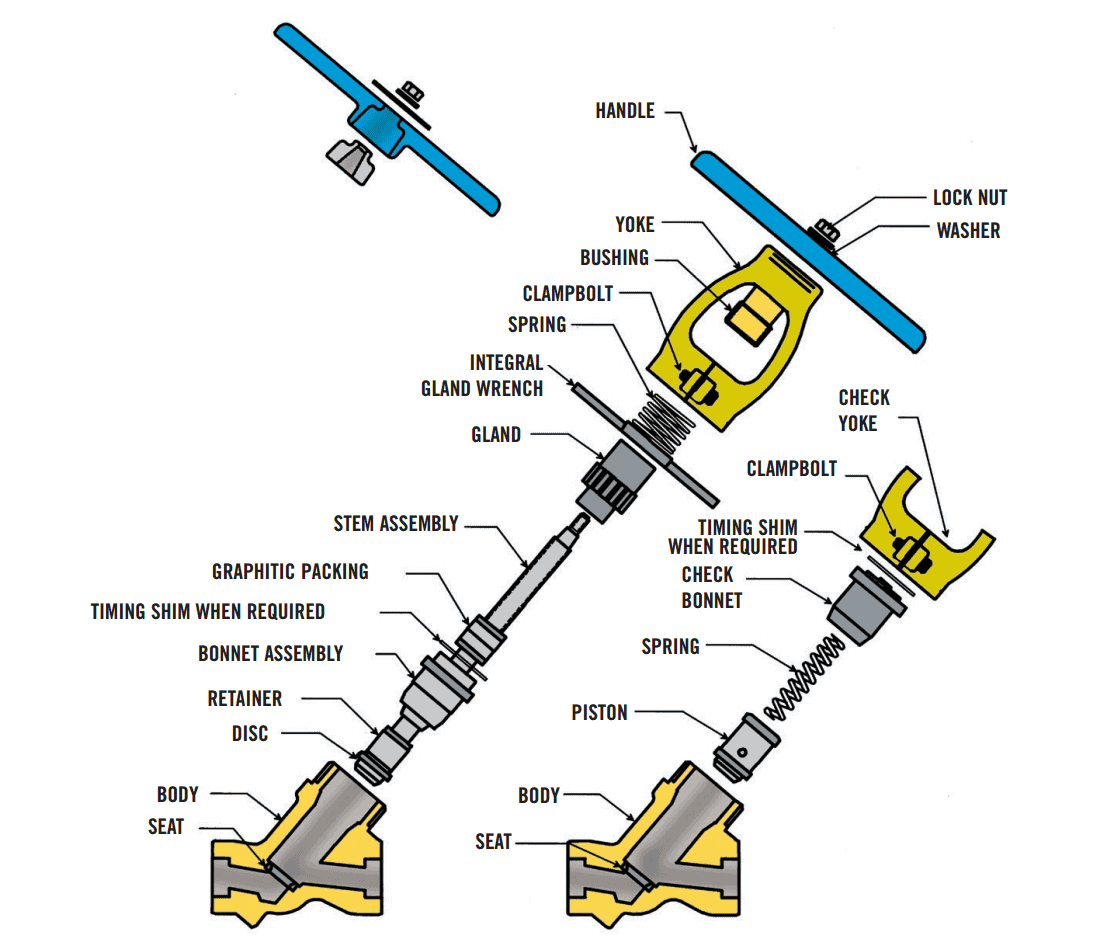 HANDLE
LOCK NUT
WASHER
YOKE
BUSHING
CLAMPBOLT
SPRING
INTEGRAL GLAND WRENCH
GLAND
STEM ASSEMBLY
GRAPHITIC PACKING
TIMING SHIM WHEN REQUIRED
BONNET ASSEMBLY
RETAINER
DISC
BODY
SEAT
CHECK YOKE
CLAMPBOLT
TIMING SHIM WHEN REQUIRED
CHECK BONNET
SPRING
PISTON
BODY
SEAT